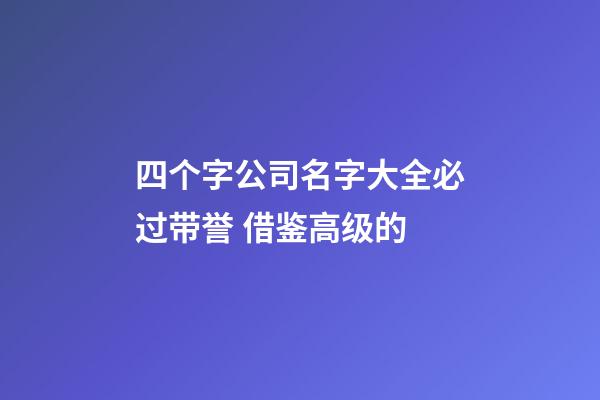 四个字公司名字大全必过带誉 借鉴高级的